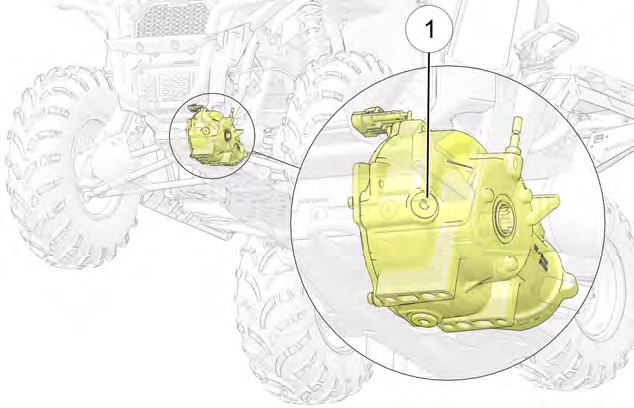 1