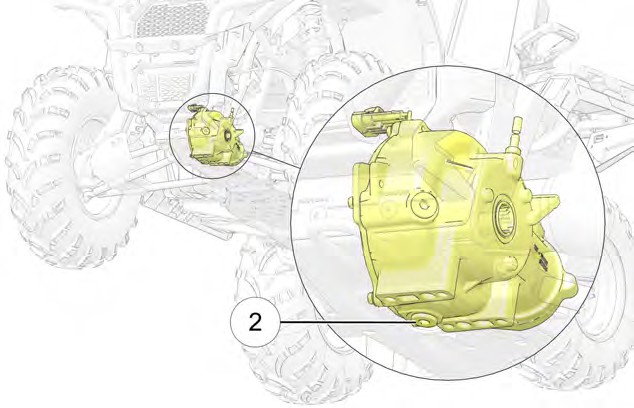 2