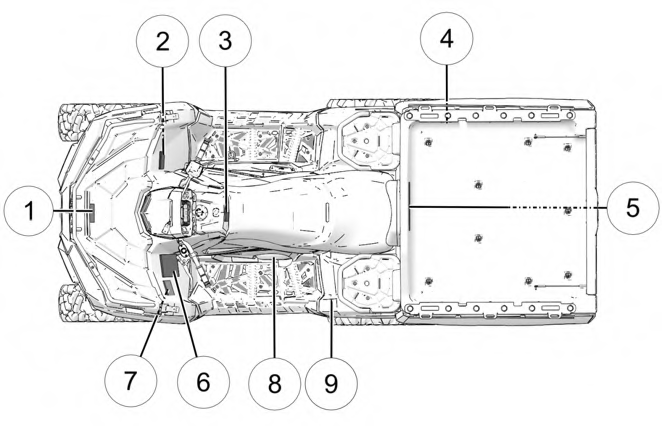 2
3
4
1
5
7
6
8
9