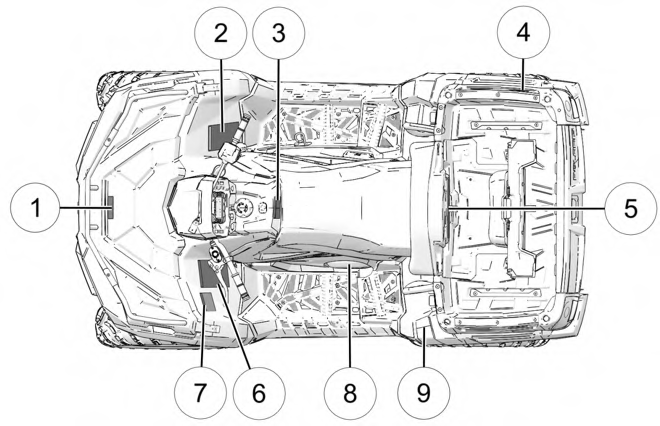 2
3
4
1
5
7
6
8
9