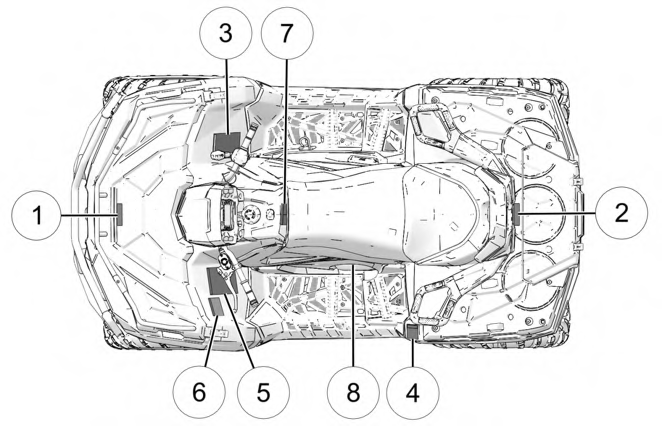 3
7
1
2
6
5
8
4